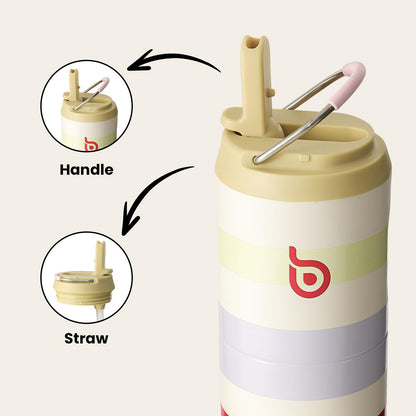 Handle

Straw