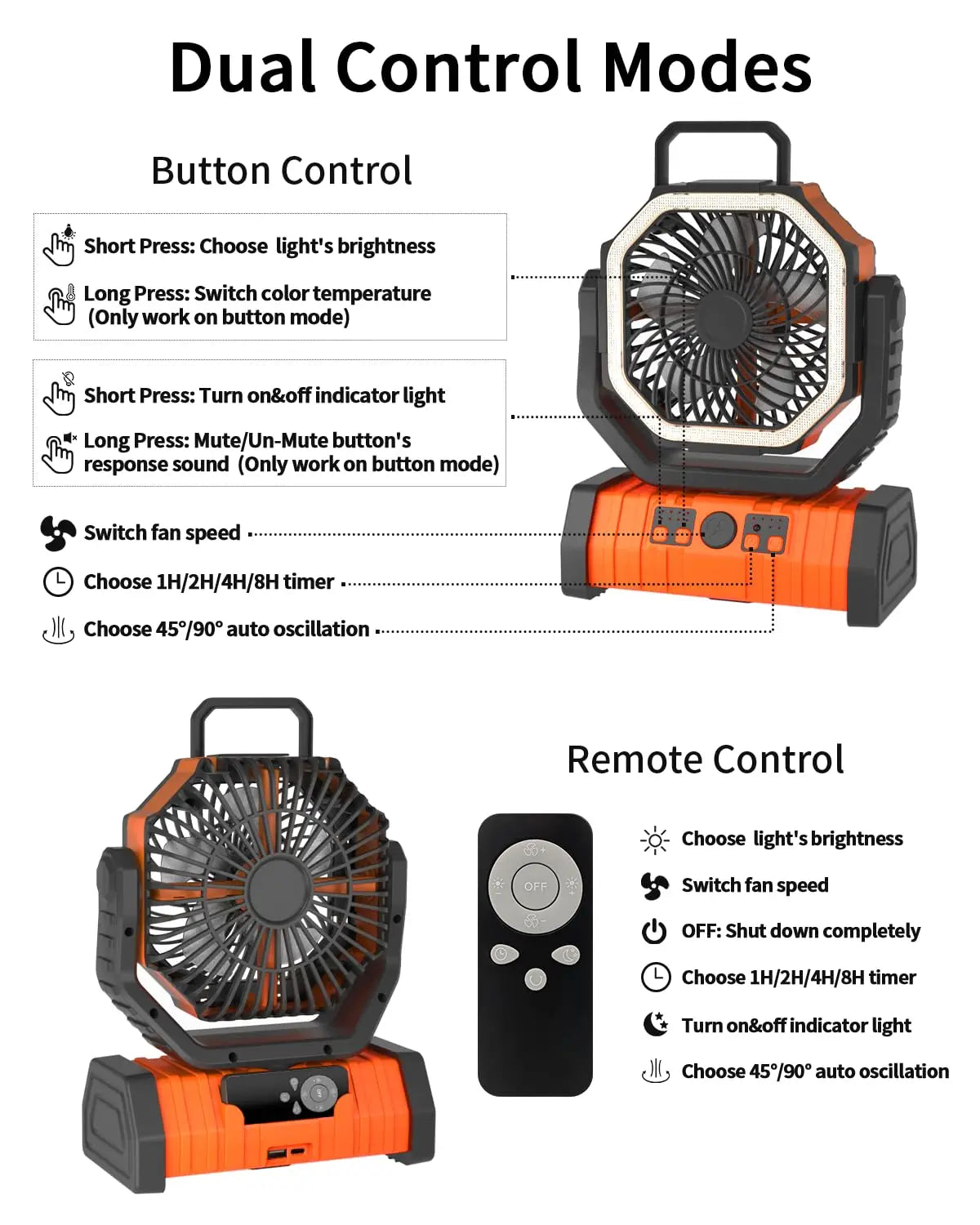 Dual Control Modes

Button Control

Short Press: Choose light's brightness

Long Press: Switch color temperature (Only work on button mode)

Short Press: Turn on&off indicator light

Long Press: Mute/Un-Mute button's response sound (Only work on button mode)

Switch fan speed

Choose 1H/2H/4H/8H timer

Choose 45°/90° auto oscillation

Remote Control

OFF

Choose light's brightness

Switch fan speed

OFF: Shut down completely

Choose 1H/2H/4H/8H timer

Turn on&off indicator light

Choose 45°/90° auto oscillation